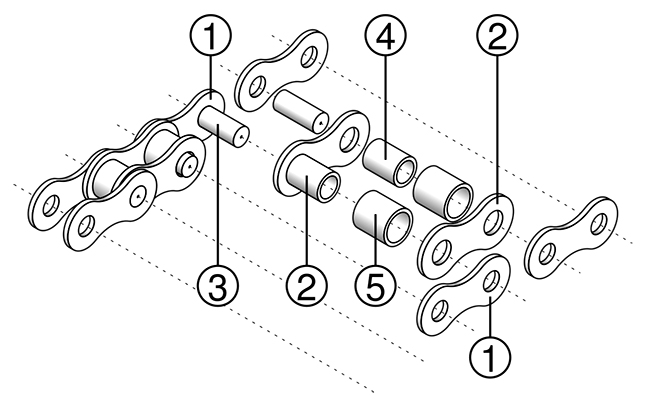 1
4
2
3
2
5
1